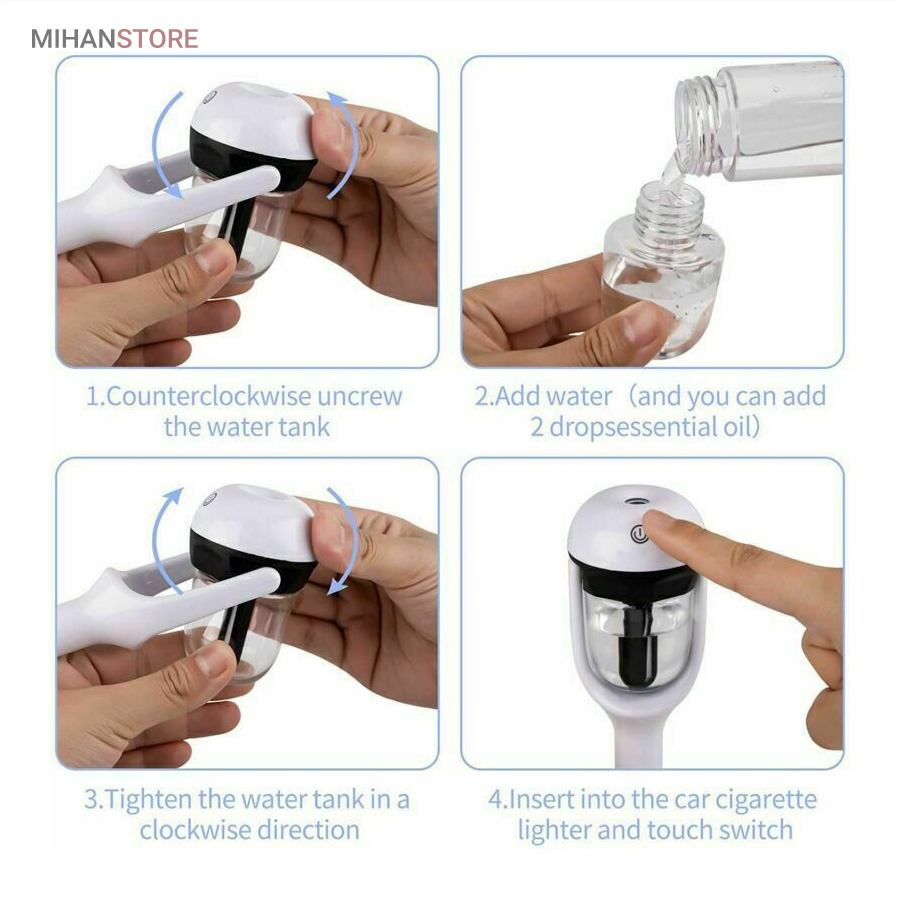 MIHANSTORE

1.Counterclockwise uncrew the water tank

2.Add water（and you can add 2 dropsessential oil）

3.Tighten the water tank in a clockwise direction

4.Insert into the car cigarette lighter and touch switch